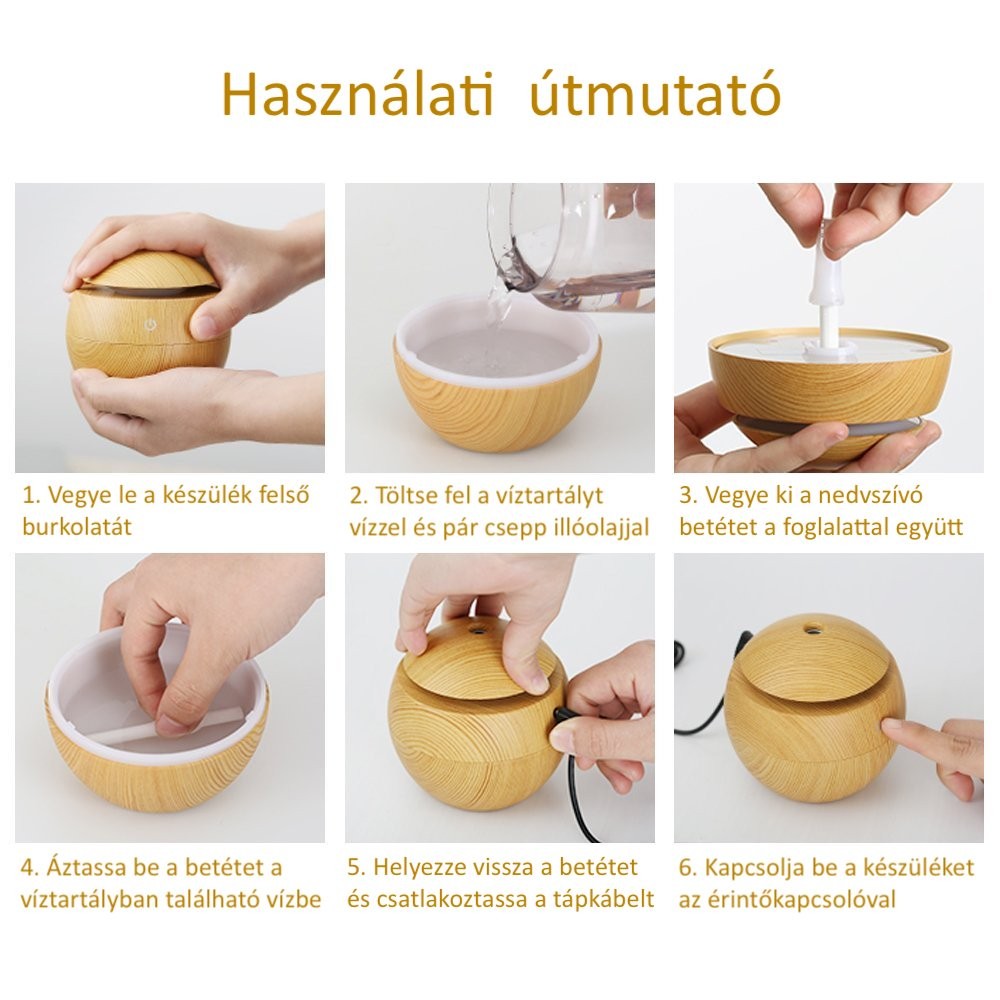 Használati útmutató

1. Vegye le a készülék felső burkolatát

2. Töltse fel a víztartályt vízzel és pár csepp illóolajjal

3. Vegye ki a nedvszívó betétet a foglalattal együtt

4. Áztassa be a betétet a víztartályban található vízbe

5. Helyezze vissza a betétet és csatlakoztassa a tápkábelt

6. Kapcsolja be a készüléket az érintőkapcsolóval