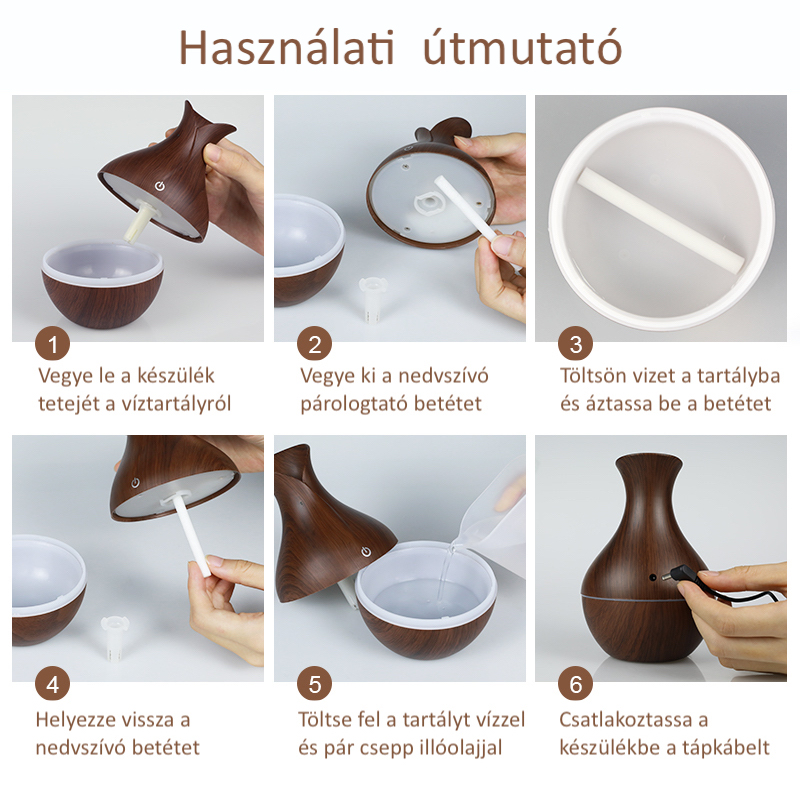 Használati útmutató

1

Vegye le a készülék tetejét a víztartályról

2

Vegye ki a nedvszívó párologtató betétet

3

Töltsön vizet a tartályba és áztassa be a betétet

4

Helyezze vissza a nedvszívó betétet

5

Töltse fel a tartályt vízzel és pár csepp illóolajjal

6

Csatlakoztassa a készülékbe a tápkábelt