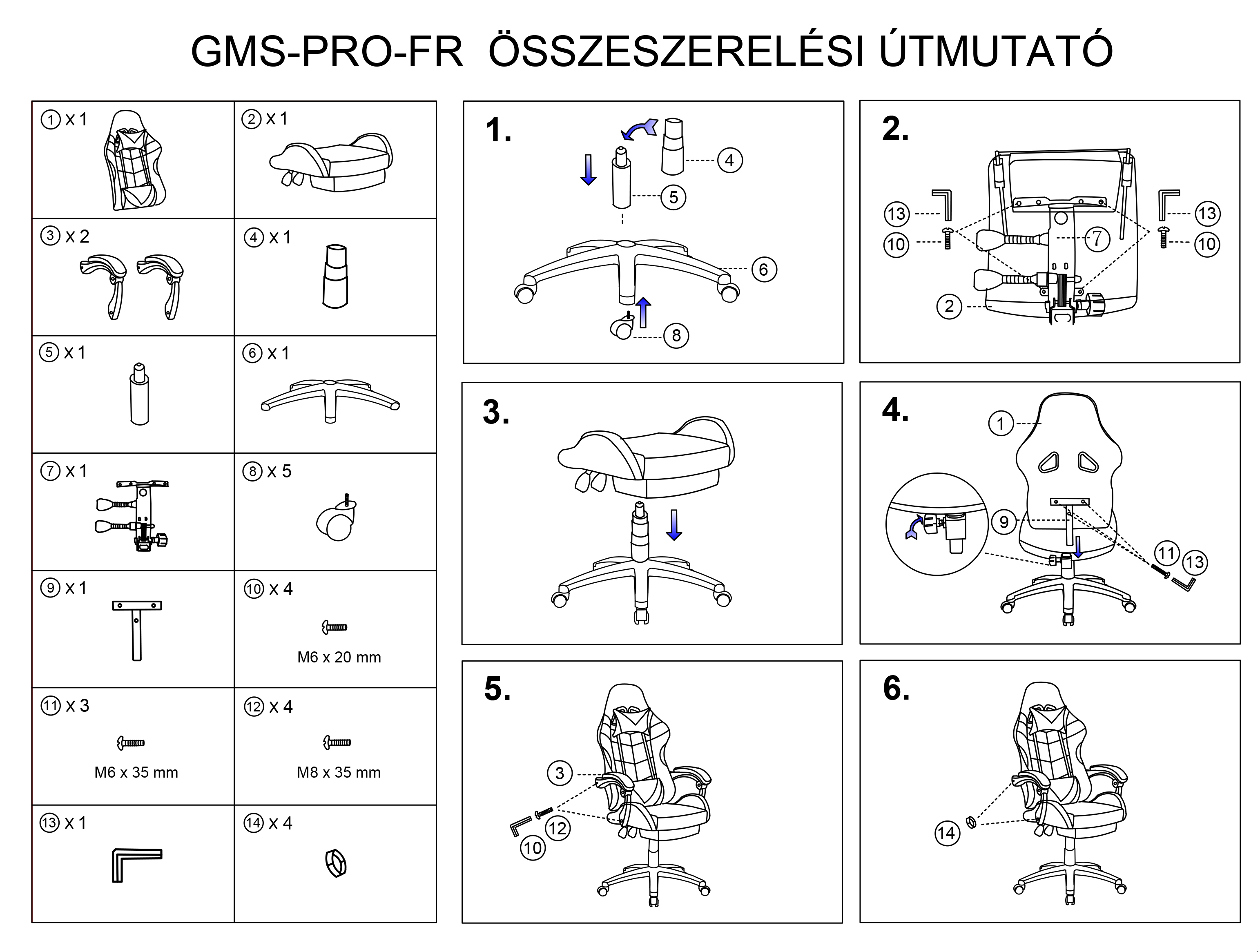 GMS-PRO-FR ÖSSZESZERELÉSI ÚTMUTATÓ

| | |
|---|---|
| ① x 1 | ② x 1 |
| ③ x 2 | ④ x 1 |
| ⑤ x 1 | ⑥ x 1 |
| ⑦ x 1 | ⑧ x 5 |
| ⑨ x 1 | ⑩ x 4 M6 x 20 mm |
| ⑪ x 3 M6 x 35 mm | ⑫ x 4 M8 x 35 mm |
| ⑬ x 1 | ⑭ x 4 |

1.
4
5
6
8

2.
13
10
7
13
10
2

3.

4.
1
9
11
13

5.
3
12
10

6.
14